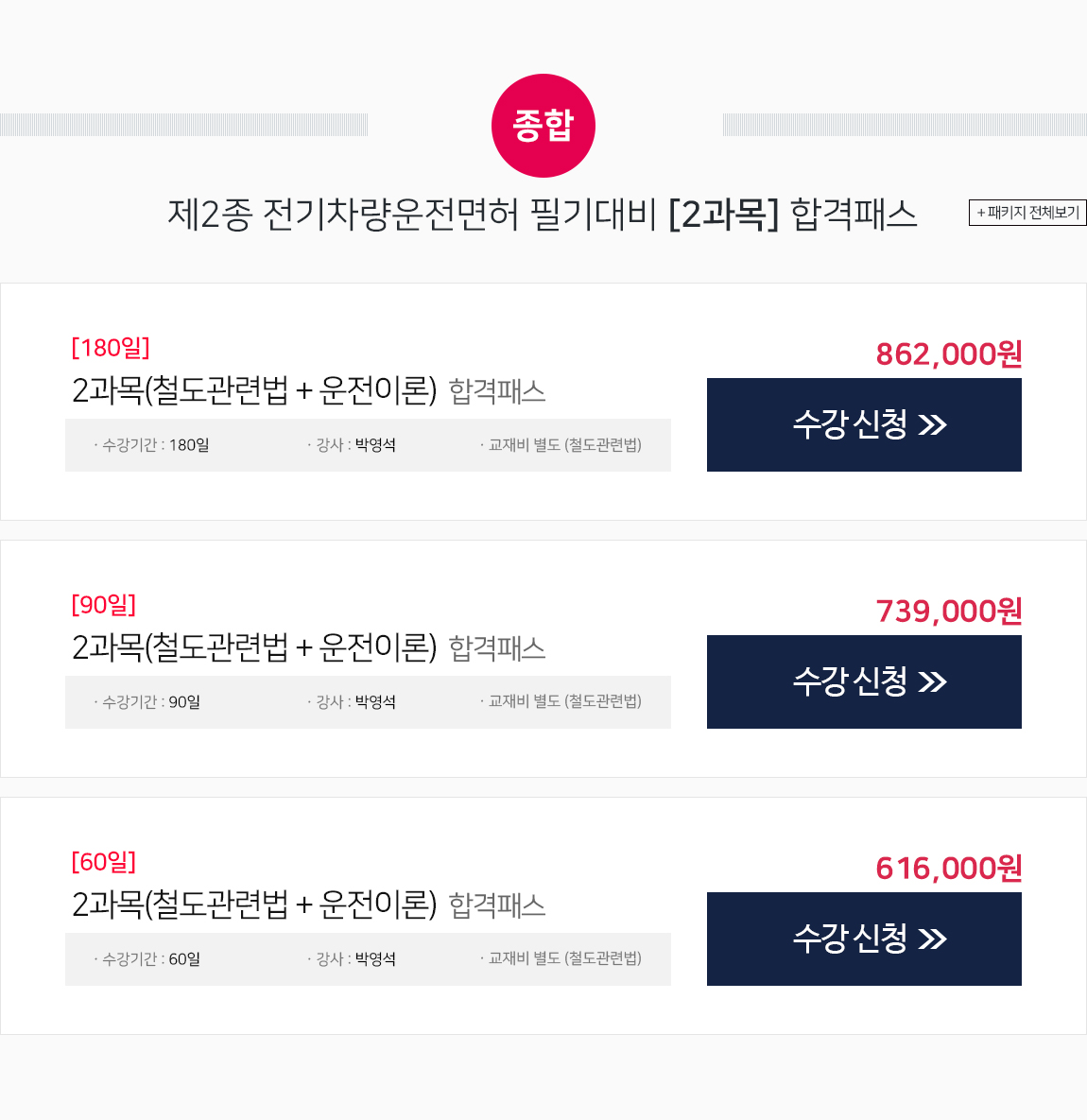 종합

제2종 전기차량운전면허 필기대비 [2과목] 합격패스

+ 패키지 전체보기

[180일]
2과목(철도관련법 + 운전이론) 합격패스

· 수강기간 : 180일 · 강사 : 박영석 · 교재비 별도 (철도관련법)

862,000원

수강 신청 »

[90일]
2과목(철도관련법 + 운전이론) 합격패스

· 수강기간 : 90일 · 강사 : 박영석 · 교재비 별도 (철도관련법)

739,000원

수강 신청 »

[60일]
2과목(철도관련법 + 운전이론) 합격패스

· 수강기간 : 60일 · 강사 : 박영석 · 교재비 별도 (철도관련법)

616,000원

수강 신청 »